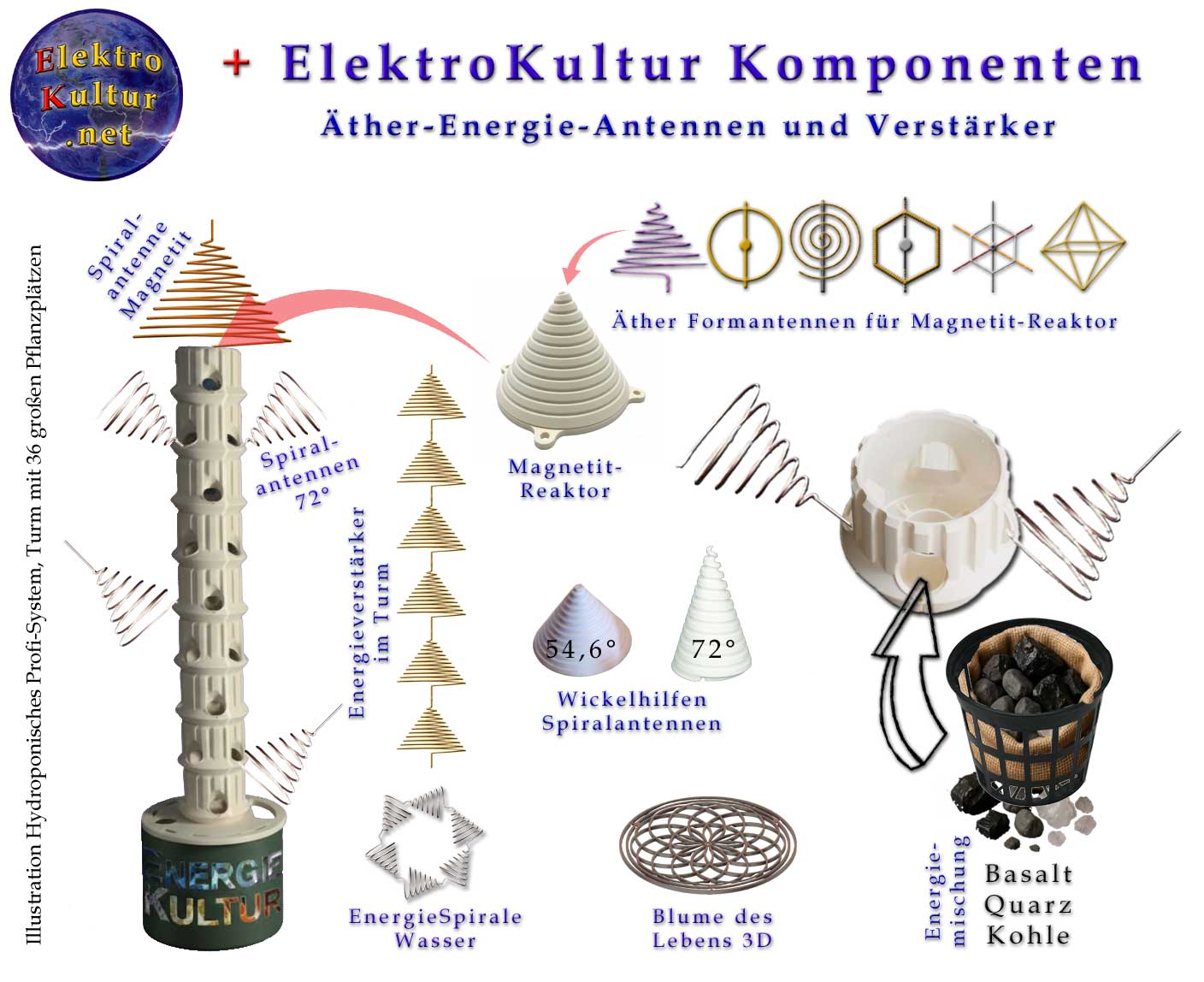 Elektro
Kultur
.net

+ ElektroKultur Komponenten

Äther-Energie-Antennen und Verstärker

Illustration Hydroponisches Profi-System, Turm mit 36 großen Pflanzplätzen

Spiralantenne Magnetit

Äther Formantennen für Magnetit-Reaktor

Spiralantennen 72°

Energieverstärker im Turm

Magnetit-Reaktor

54,6°

72°

Wickelhilfen Spiralantennen

ENERGIE KULTUR

EnergieSpirale Wasser

Blume des Lebens 3D

Energiemischung

Basalt
Quarz
Kohle